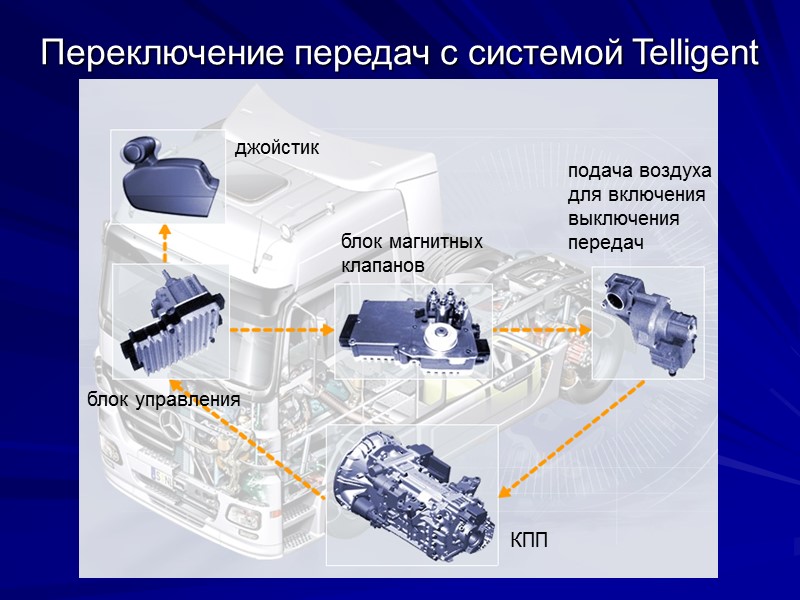 Переключение передач с системой Telligent

джойстик

подача воздуха для включения выключения передач

блок магнитных клапанов

блок управления

КПП